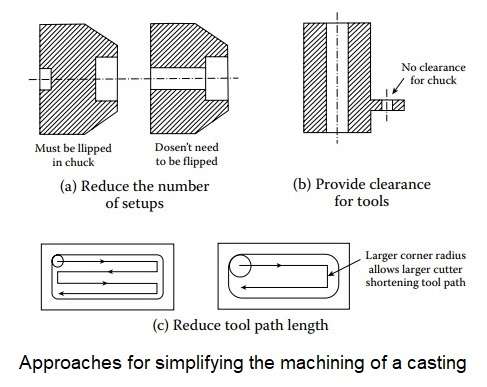 Must be llipped in chuck

Dosen't need to be flipped

(a) Reduce the number of setups

No clearance for chuck

(b) Provide clearance for tools

Larger corner radius allows larger cutter shortening tool path

(c) Reduce tool path length

Approaches for simplifying the machining of a casting