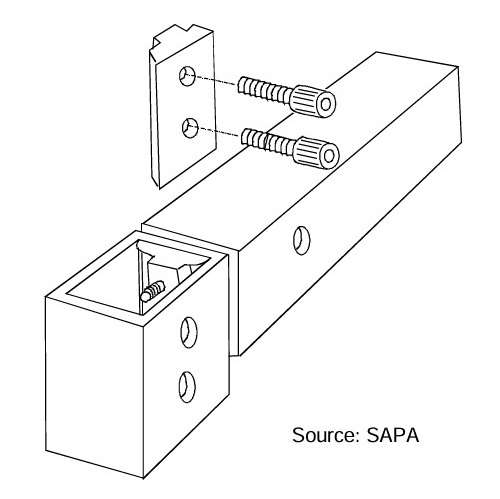 Source: SAPA