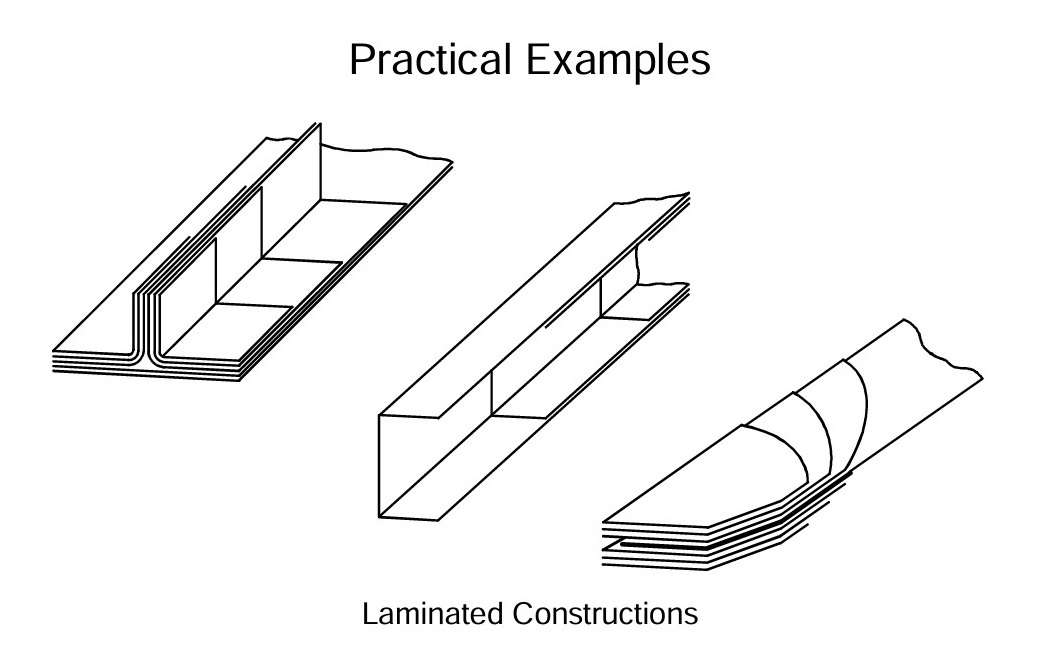 Practical Examples

Laminated Constructions