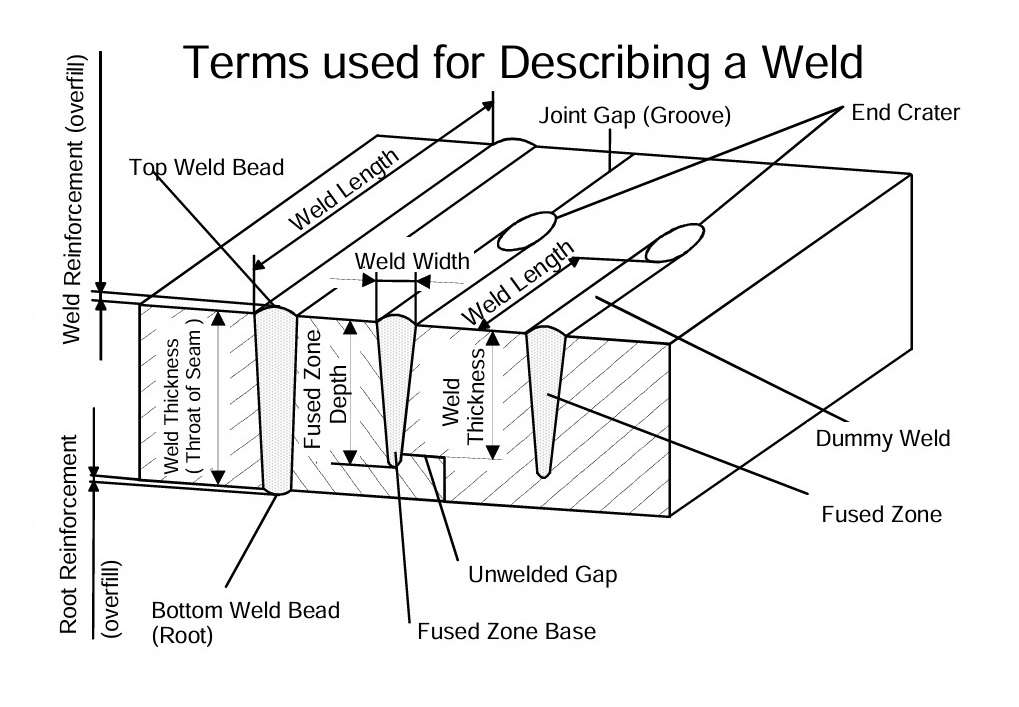 Terms used for Describing a Weld

Weld Reinforcement (overfill)

Joint Gap (Groove)

End Crater

Top Weld Bead

Weld Length

Weld Width

Weld Length

Weld Thickness ( Throat of Seam )

Fused Zone Depth

Weld Thickness

Dummy Weld

Fused Zone

Root Reinforcement (overfill)

Unwelded Gap

Bottom Weld Bead (Root)

Fused Zone Base