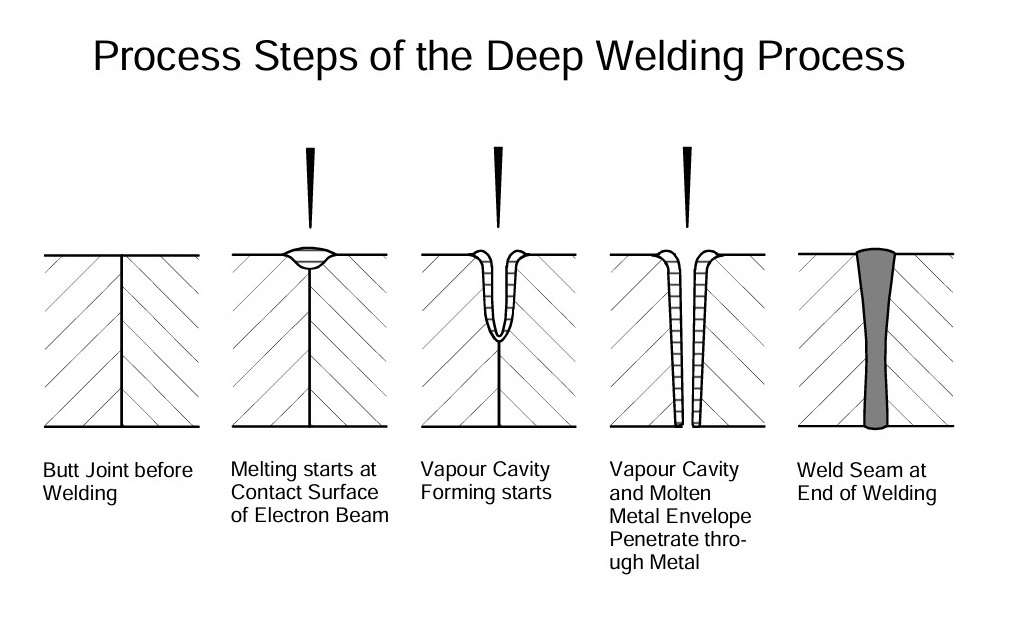 Process Steps of the Deep Welding Process

Butt Joint before Welding

Melting starts at Contact Surface of Electron Beam

Vapour Cavity Forming starts

Vapour Cavity and Molten Metal Envelope Penetrate through Metal

Weld Seam at End of Welding