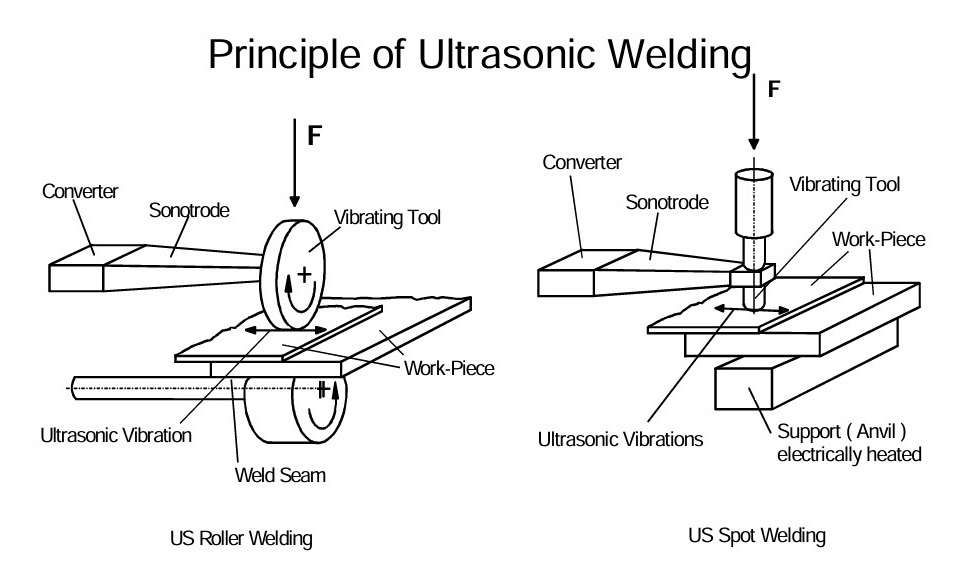 Principle of Ultrasonic Welding

F

Converter

Sonotrode

Vibrating Tool

Work-Piece

Ultrasonic Vibration

Weld Seam

US Roller Welding

F

Converter

Sonotrode

Vibrating Tool

Work-Piece

Ultrasonic Vibrations

Support ( Anvil ) electrically heated

US Spot Welding