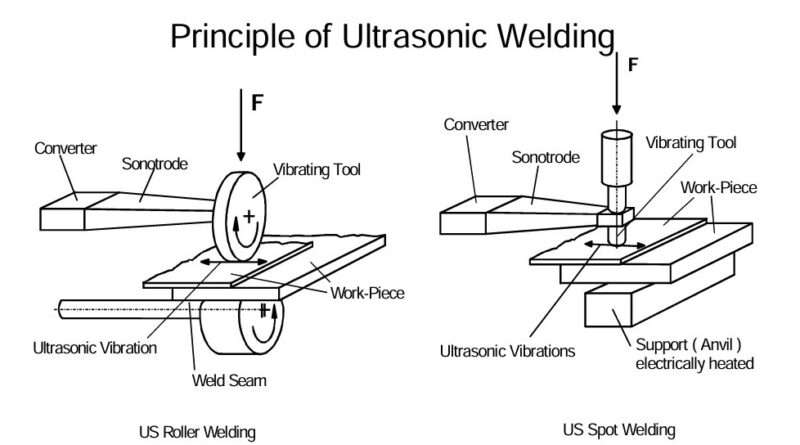 Principle of Ultrasonic Welding

F

Converter

Sonotrode

Vibrating Tool

Work-Piece

Ultrasonic Vibration

Weld Seam

US Roller Welding

F

Converter

Sonotrode

Vibrating Tool

Work-Piece

Ultrasonic Vibrations

Support ( Anvil ) electrically heated

US Spot Welding