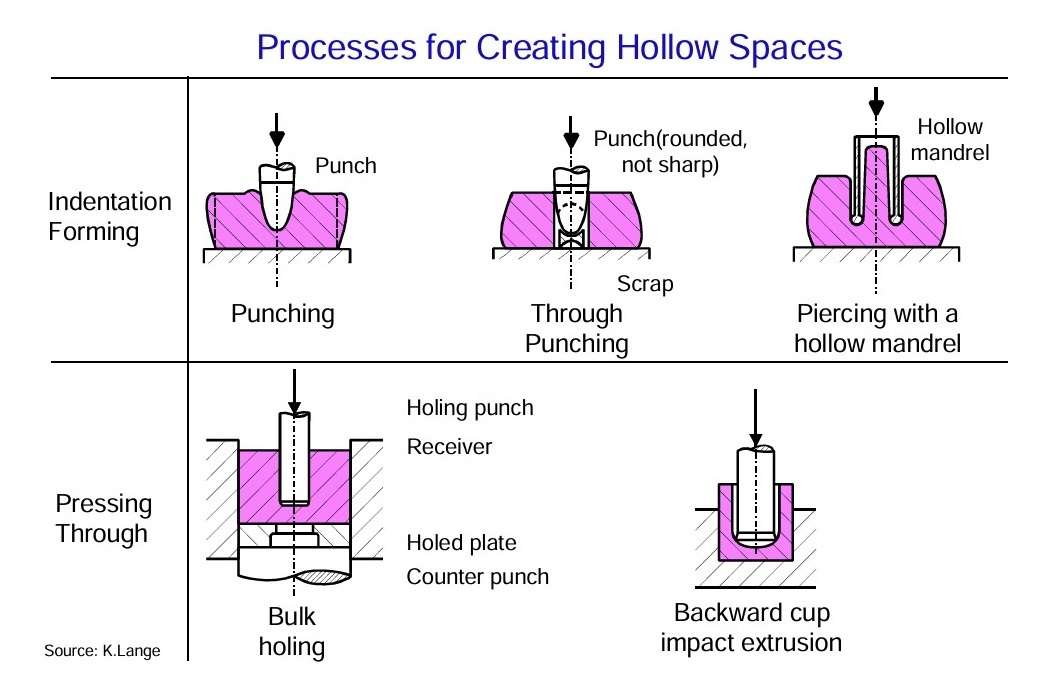 Processes for Creating Hollow Spaces

Indentation Forming

Punch

Punching

Punch(rounded, not sharp)

Scrap

Through Punching

Hollow mandrel

Piercing with a hollow mandrel

Pressing Through

Holing punch

Receiver

Holed plate

Counter punch

Bulk holing

Backward cup impact extrusion

Source: K.Lange