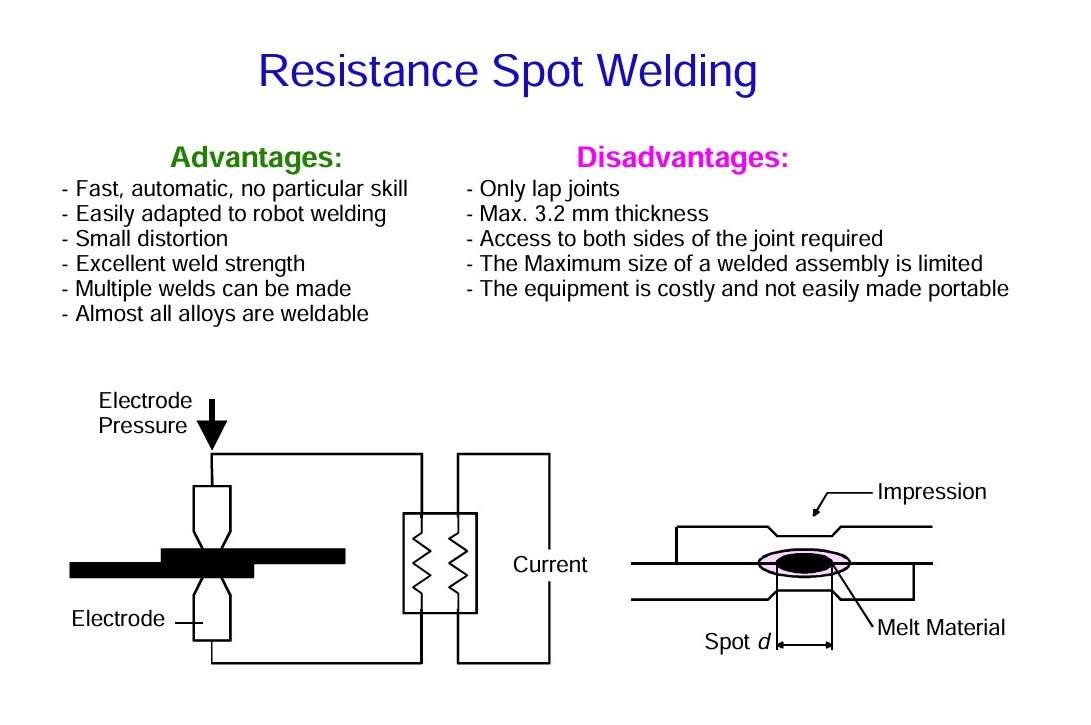 Resistance Spot Welding

Advantages:
- Fast, automatic, no particular skill
- Easily adapted to robot welding
- Small distortion
- Excellent weld strength
- Multiple welds can be made
- Almost all alloys are weldable

Disadvantages:
- Only lap joints
- Max. 3.2 mm thickness
- Access to both sides of the joint required
- The Maximum size of a welded assembly is limited
- The equipment is costly and not easily made portable

Electrode Pressure

Electrode

Current

Impression

Melt Material

Spot $d$