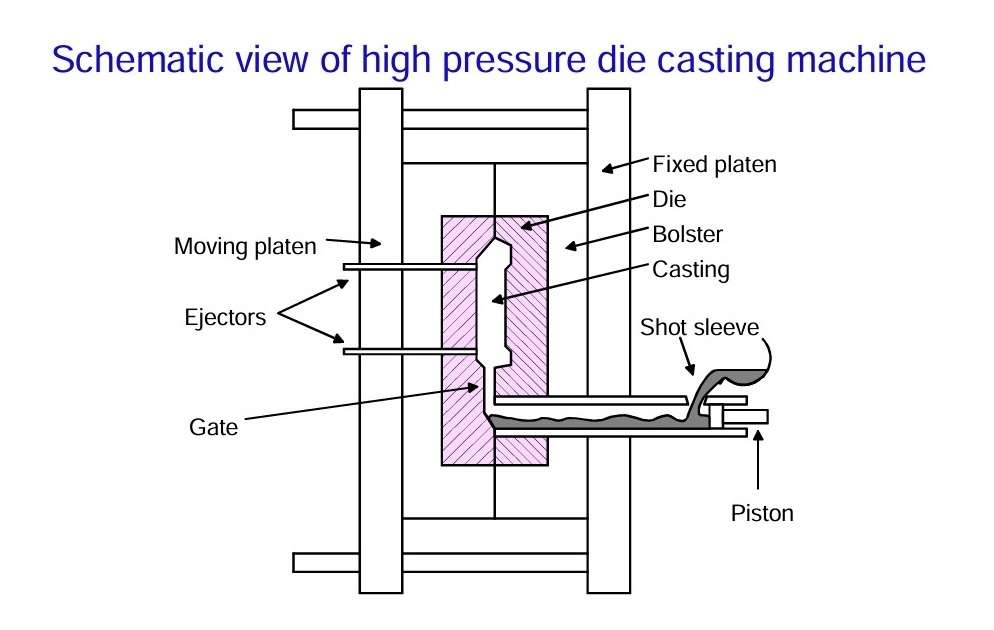 Schematic view of high pressure die casting machine

Fixed platen
Die
Bolster
Casting
Moving platen
Ejectors
Shot sleeve
Gate
Piston