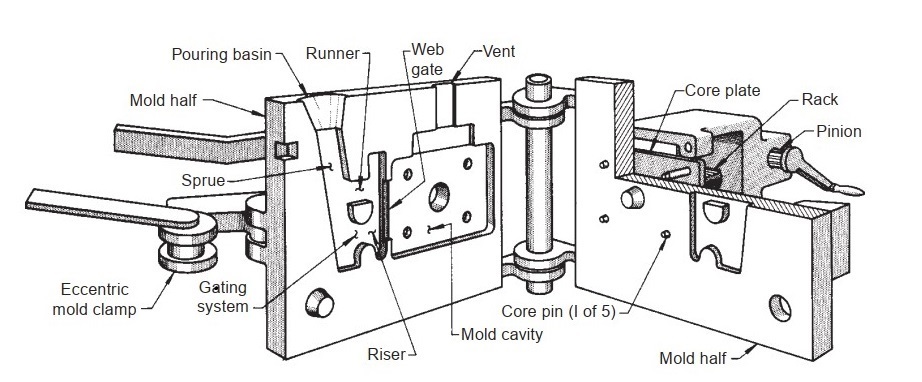 Pouring basin
Runner
Web gate
Vent
Mold half
Core plate
Rack
Pinion
Sprue
Eccentric mold clamp
Gating system
Riser
Mold cavity
Core pin (I of 5)
Mold half