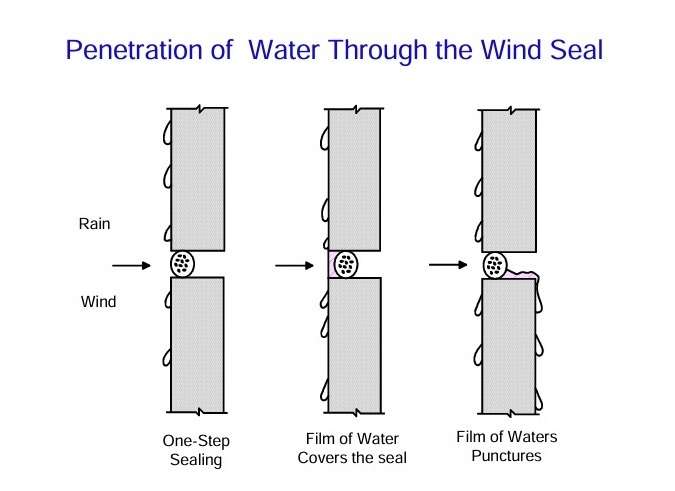 Penetration of Water Through the Wind Seal

Rain

Wind

One-Step Sealing

Film of Water Covers the seal

Film of Waters Punctures