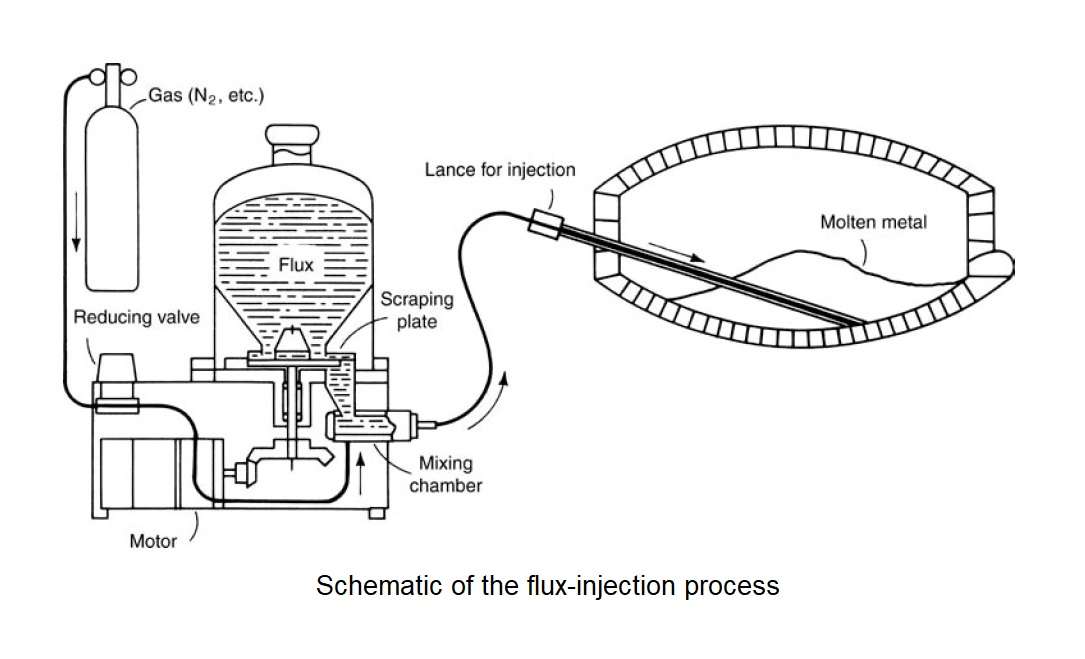 Gas ($N_2$, etc.)

Lance for injection

Molten metal

Flux

Scraping plate

Reducing valve

Mixing chamber

Motor

Schematic of the flux-injection process