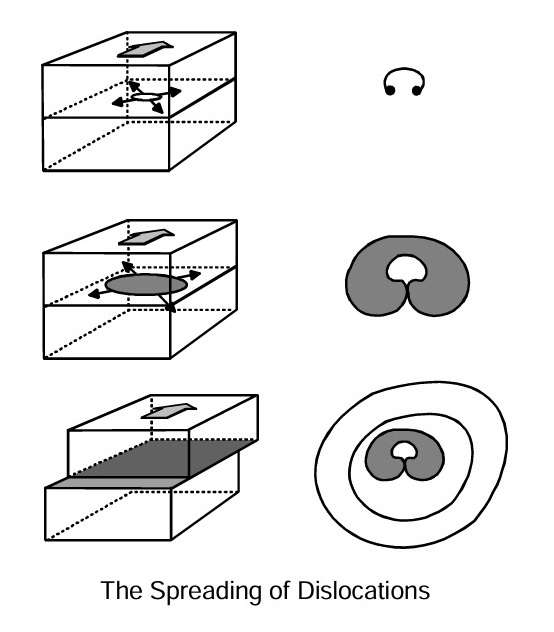 The Spreading of Dislocations