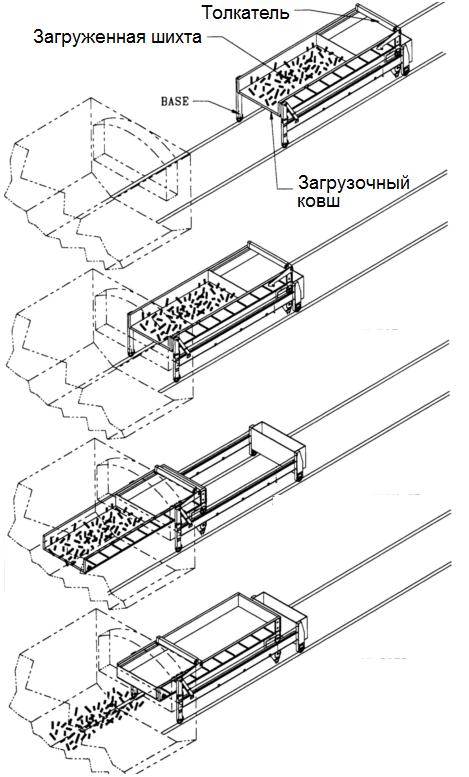 Толкатель
Загруженная шихта
BASE
Загрузочный ковш