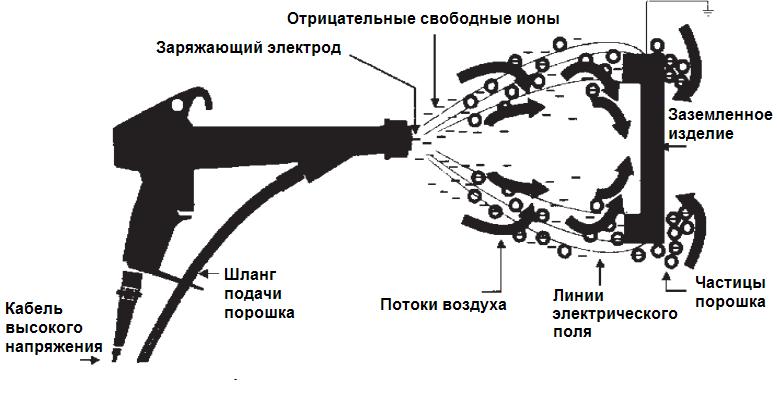 Отрицательные свободные ионы

Заряжающий электрод

Заземленное изделие

Шланг подачи порошка

Кабель высокого напряжения

Потоки воздуха

Линии электрического поля

Частицы порошка