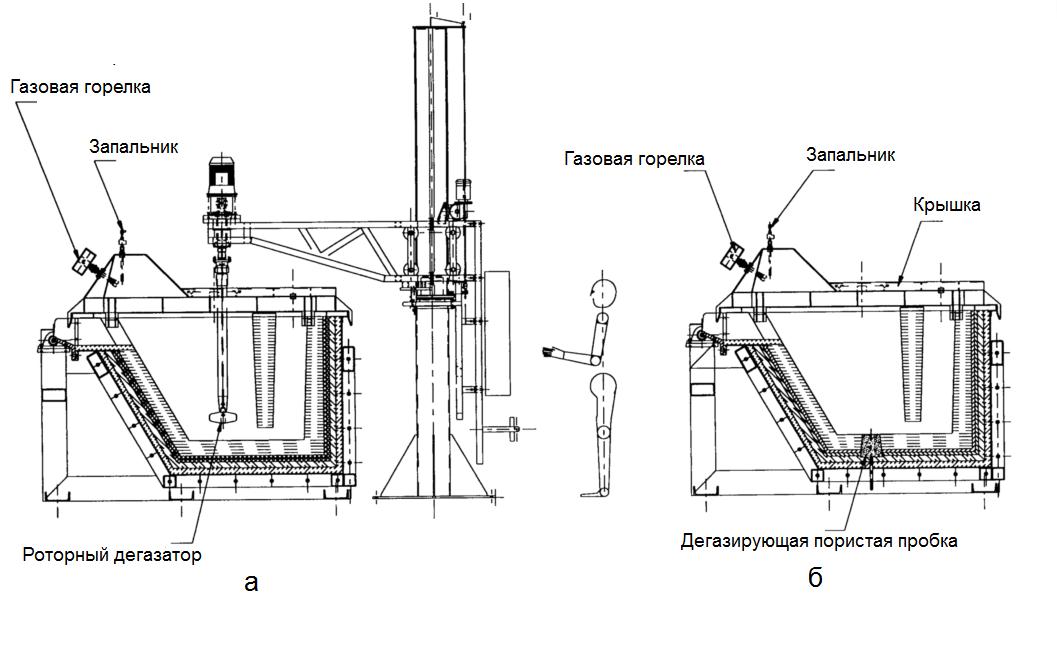 Газовая горелка
Запальник
Роторный дегазатор
а
Газовая горелка
Запальник
Крышка
Дегазирующая пористая пробка
б