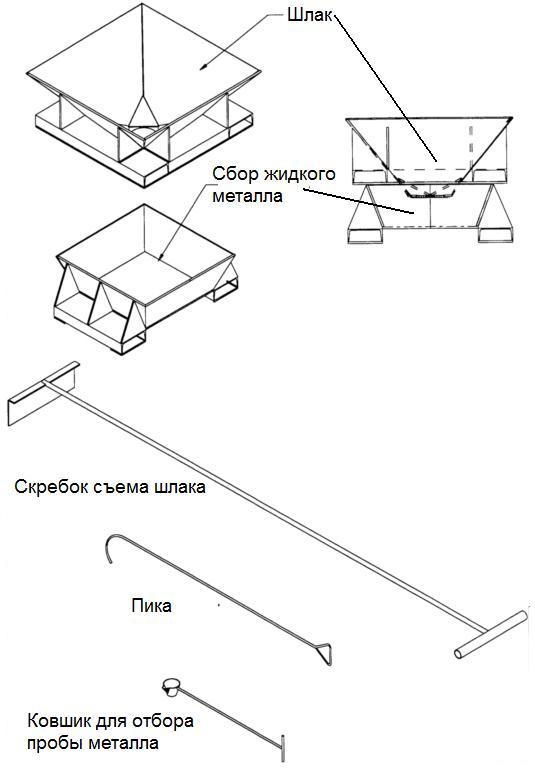 Шлак

Сбор жидкого металла

Скребок съема шлака

Пика

Ковшик для отбора пробы металла