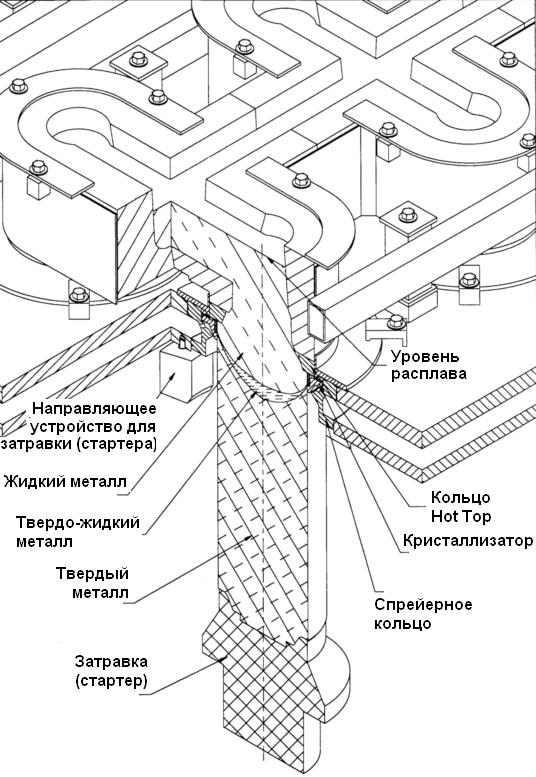 Уровень расплава

Направляющее устройство для затравки (стартера)

Жидкий металл

Твердо-жидкий металл

Твердый металл

Затравка (стартер)

Кольцо Hot Top

Кристаллизатор

Спрейерное кольцо