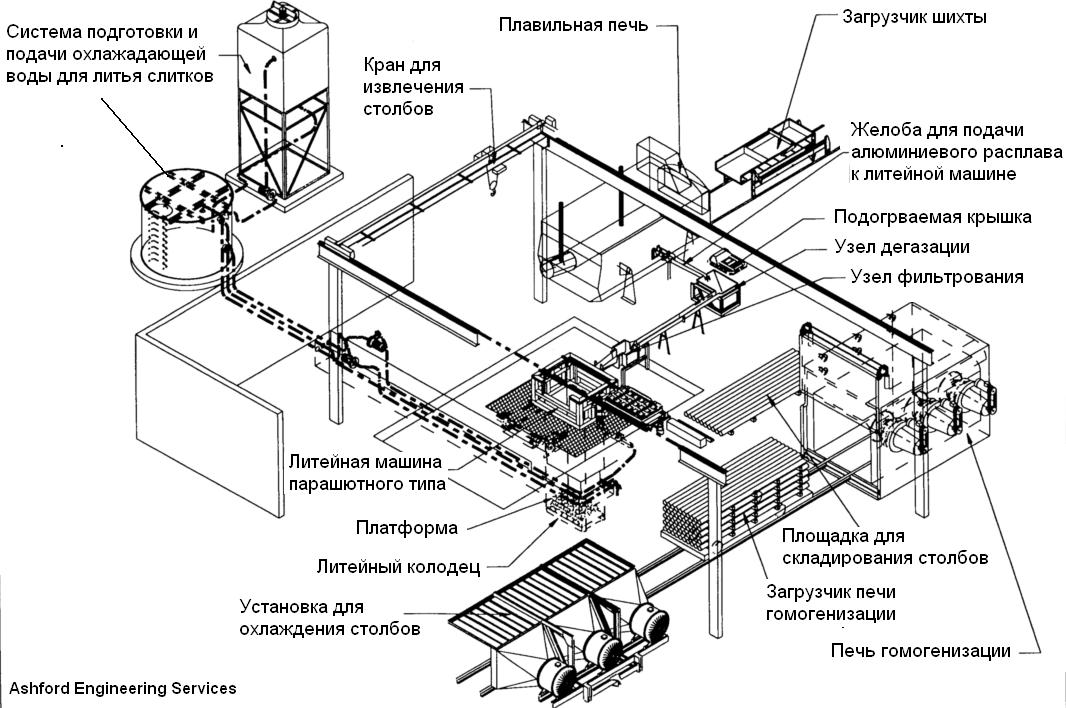 Система подготовки и подачи охлаждающей воды для литья слитков

Кран для извлечения столбов

Плавильная печь

Загрузчик шихты

Желоба для подачи алюминиевого расплава к литейной машине

Подогрваемая крышка

Узел дегазации

Узел фильтрования

Литейная машина парашютного типа

Платформа

Литейный колодец

Установка для охлаждения столбов

Площадка для складирования столбов

Загрузчик печи гомогенизации

Печь гомогенизации

Ashford Engineering Services